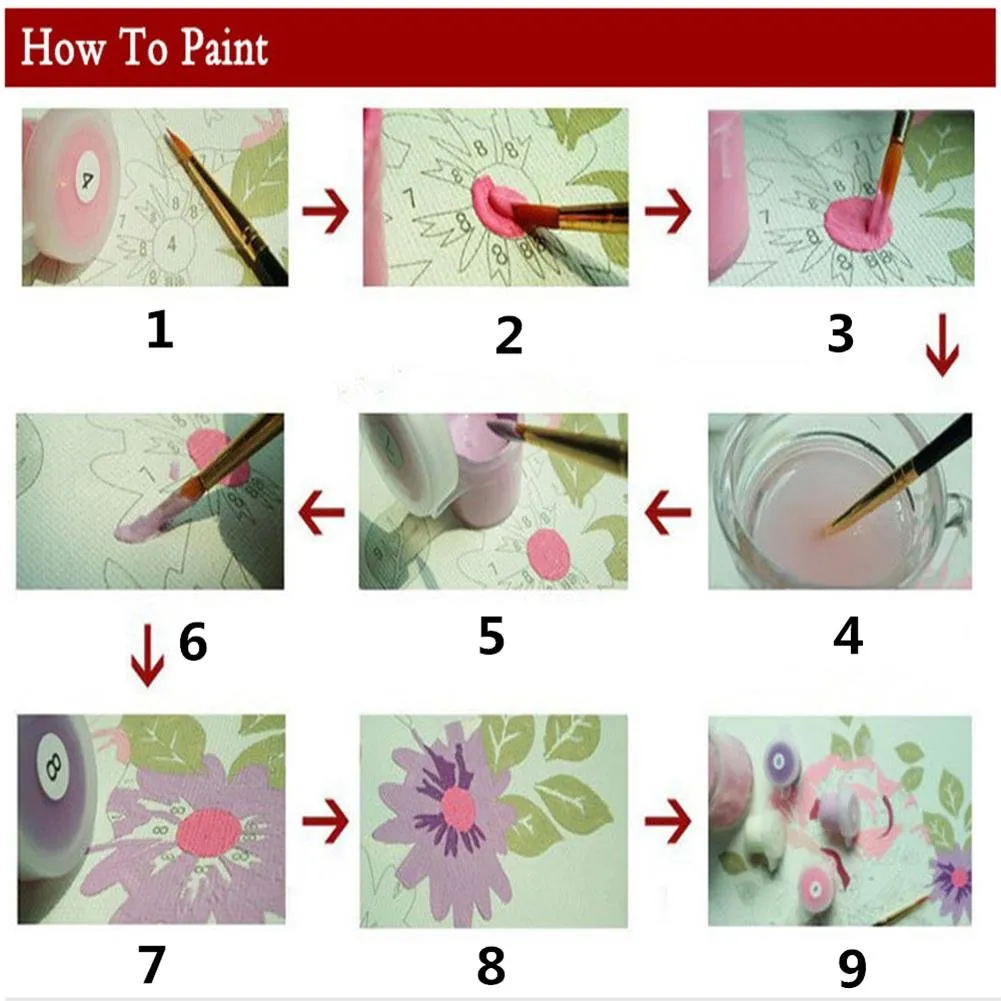 How To Paint

1

2

3

6

5

4

7

8

9